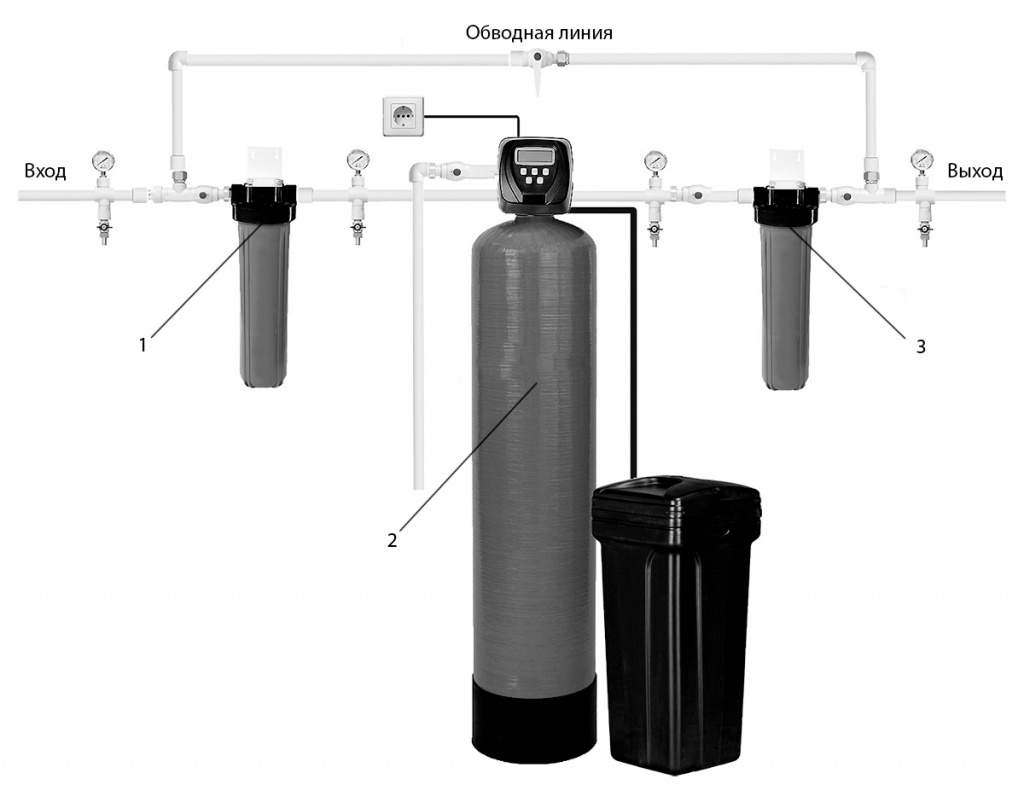 Обводная линия

Вход

Выход

1

2

3