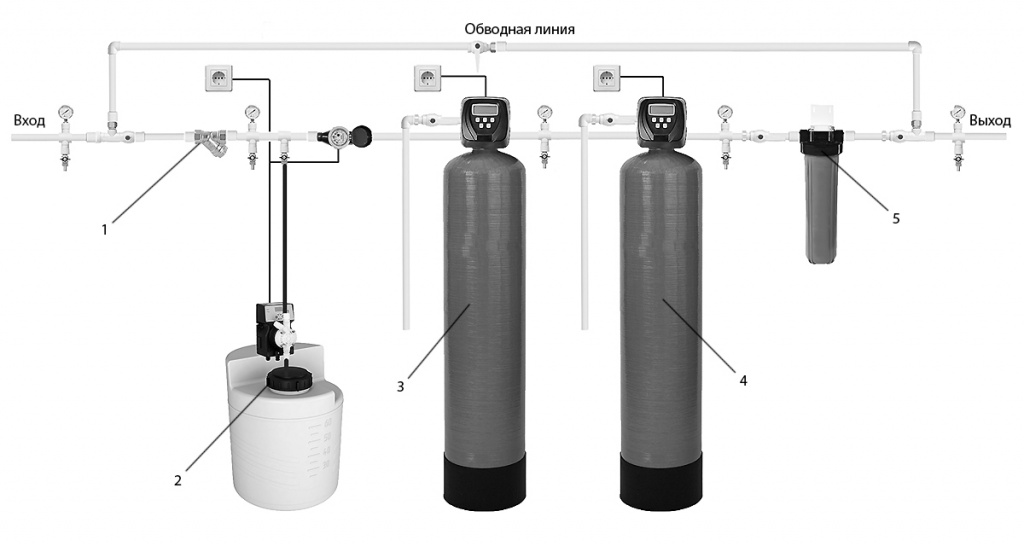 Обводная линия

Вход

Выход

1

2

3

4

5